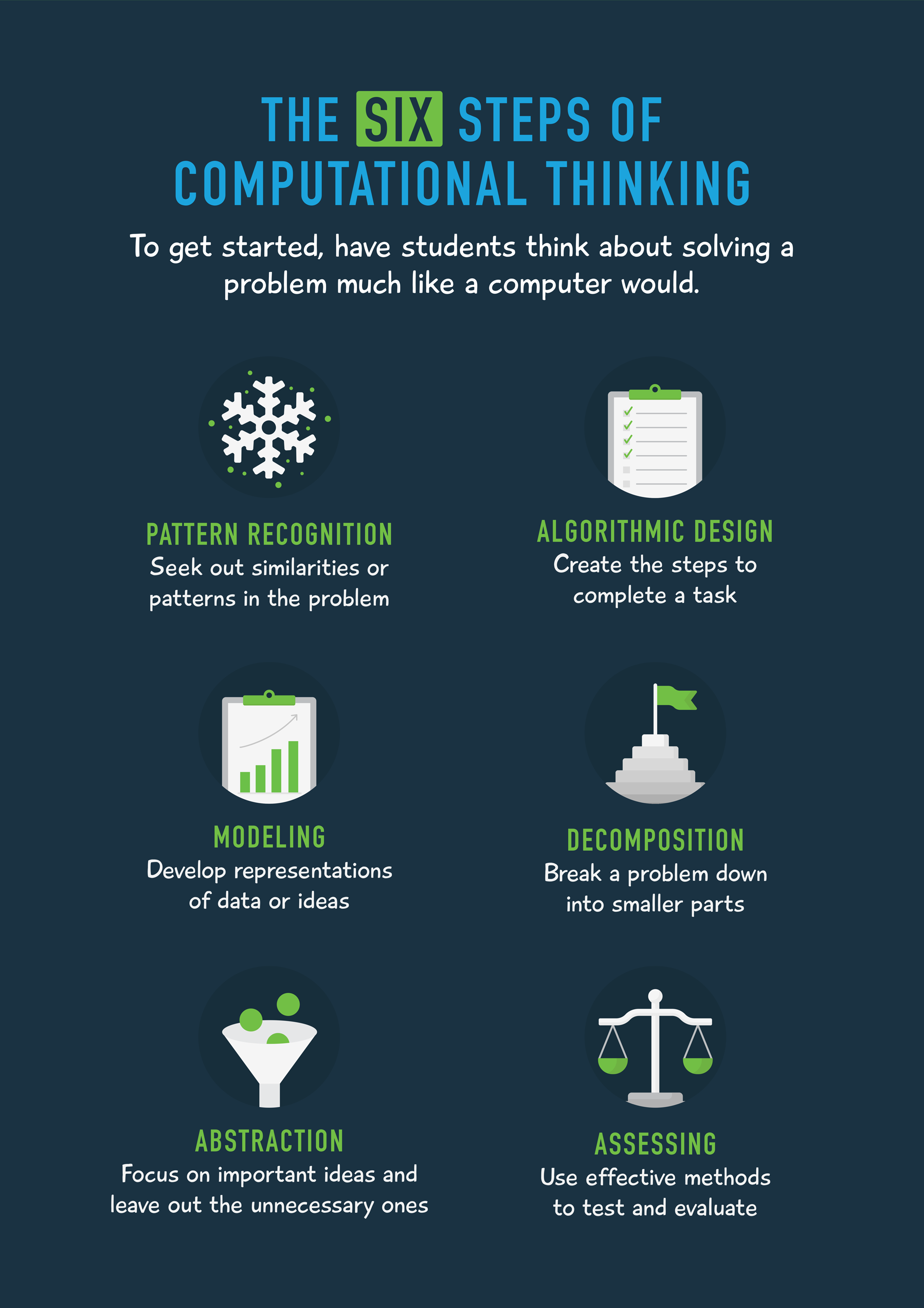 THE SIX STEPS OF COMPUTATIONAL THINKING

To get started, have students think about solving a problem much like a computer would.

PATTERN RECOGNITION
Seek out similarities or patterns in the problem

ALGORITHMIC DESIGN
Create the steps to complete a task

MODELING
Develop representations of data or ideas

DECOMPOSITION
Break a problem down into smaller parts

ABSTRACTION
Focus on important ideas and leave out the unnecessary ones

ASSESSING
Use effective methods to test and evaluate